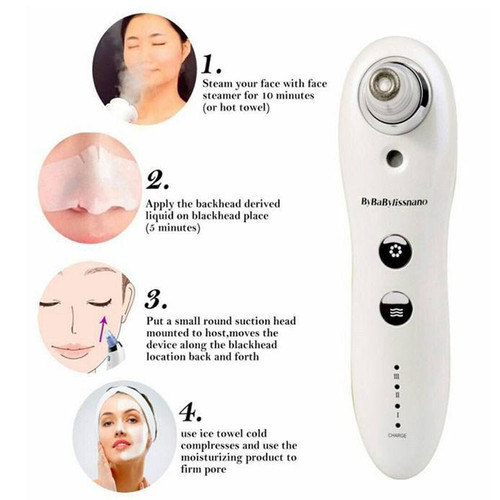 1.
Steam your face with face steamer for 10 minutes (or hot towel)

2.
Apply the backhead derived liquid on blackhead place (5 minutes)

3.
Put a small round suction head mounted to host,moves the device along the blackhead location back and forth

4.
use ice towel cold complresses and use the moisturizing product to firm pore

ByBaBylissnano

III
II
I
CHARGE