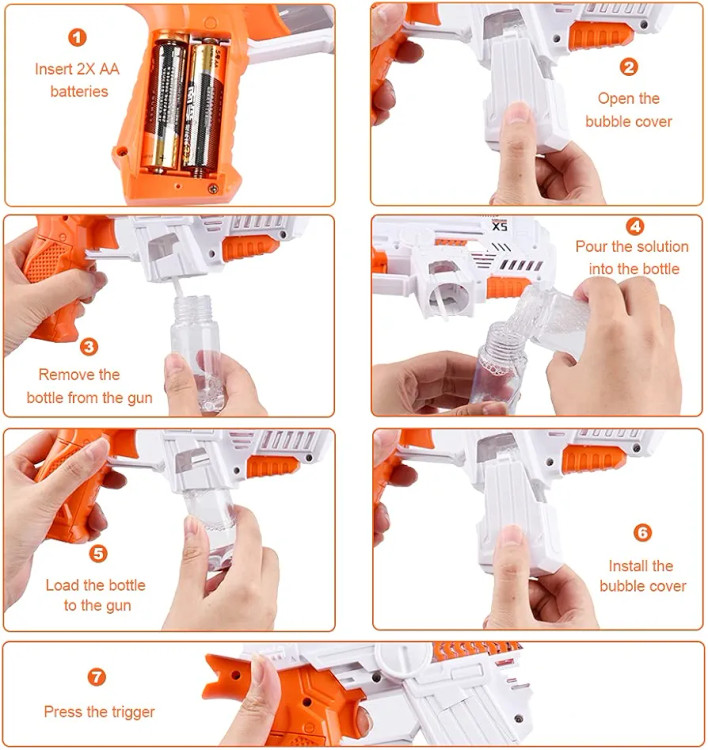 1
Insert 2X AA batteries

2
Open the bubble cover

3
Remove the bottle from the gun

XS

4
Pour the solution into the bottle

5
Load the bottle to the gun

6
Install the bubble cover

7
Press the trigger