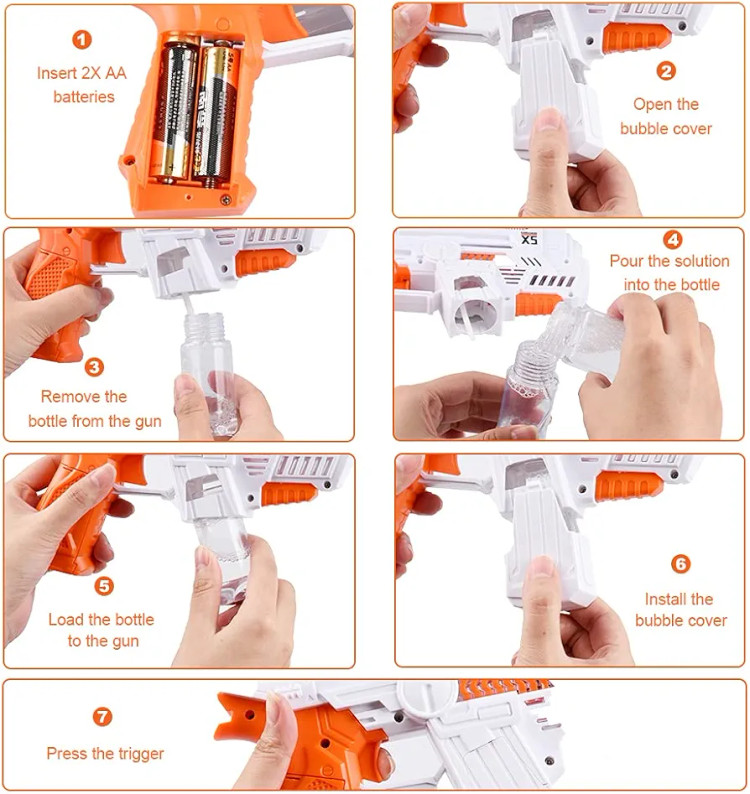 1
Insert 2X AA batteries

2
Open the bubble cover

3
Remove the bottle from the gun

XS

4
Pour the solution into the bottle

5
Load the bottle to the gun

6
Install the bubble cover

7
Press the trigger