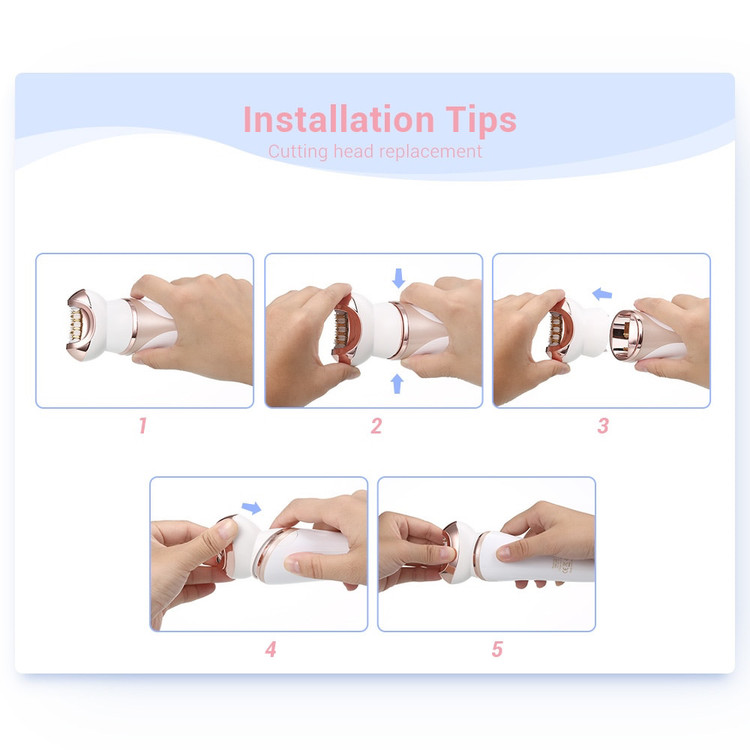 Installation Tips
Cutting head replacement

1

2

3

4

5